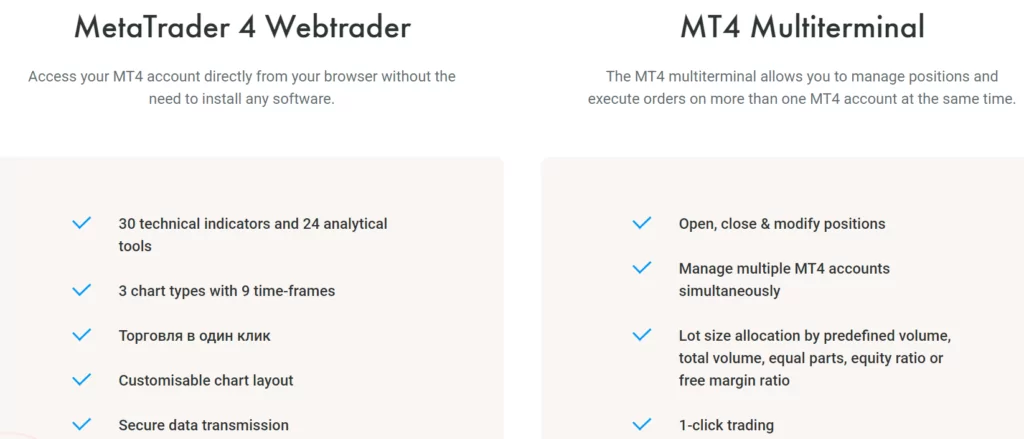 MetaTrader 4 Webtrader

Access your MT4 account directly from your browser without the need to install any software.

30 technical indicators and 24 analytical tools

3 chart types with 9 time-frames

Торговля в один клик

Customisable chart layout

Secure data transmission

MT4 Multiterminal

The MT4 multiterminal allows you to manage positions and execute orders on more than one MT4 account at the same time.

Open, close & modify positions

Manage multiple MT4 accounts simultaneously

Lot size allocation by predefined volume, total volume, equal parts, equity ratio or free margin ratio

1-click trading